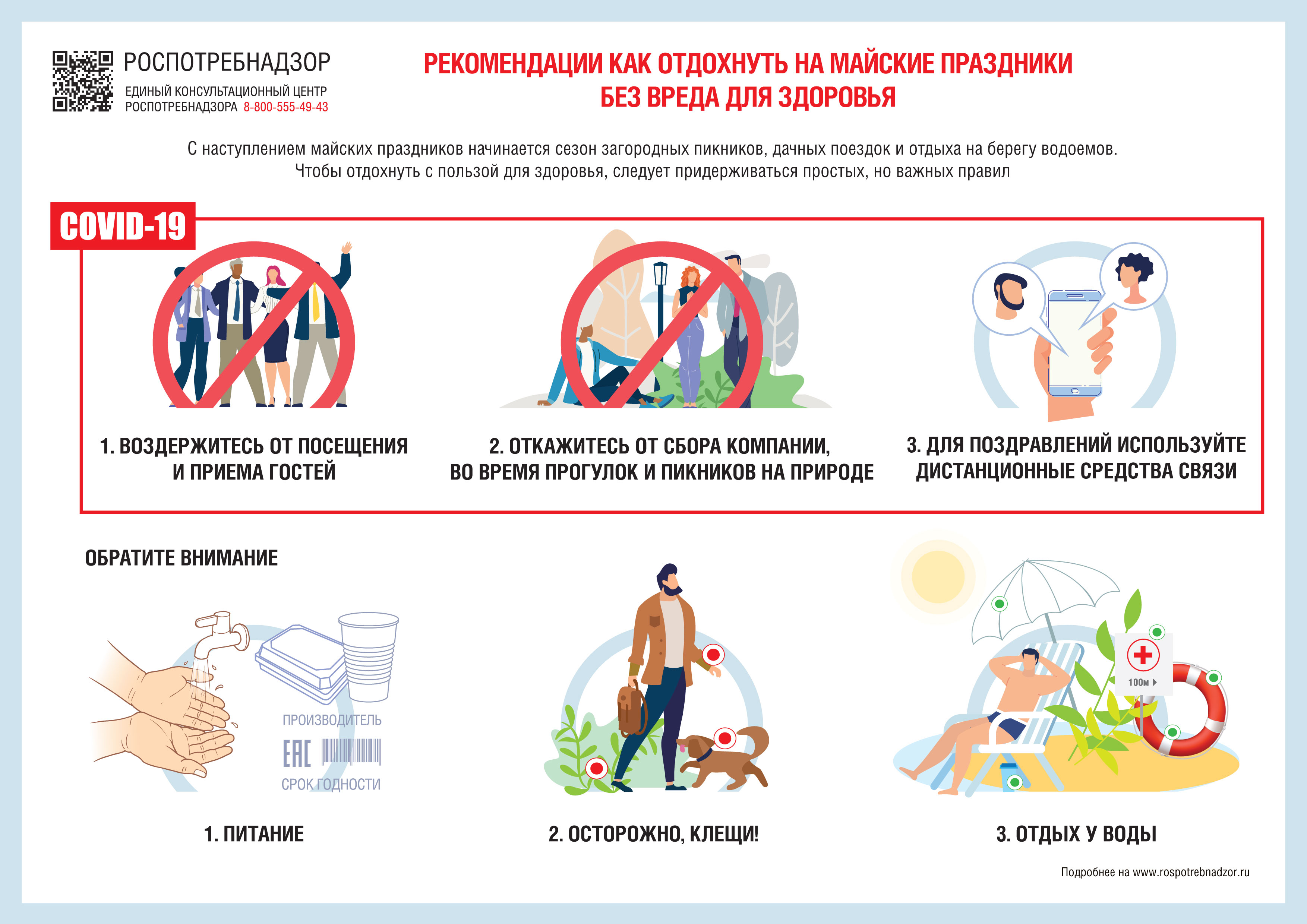 РОСПОТРЕБНАДЗОР
ЕДИНЫЙ КОНСУЛЬТАЦИОННЫЙ ЦЕНТР РОСПОТРЕБНАДЗОРА 8-800-555-49-43

РЕКОМЕНДАЦИИ КАК ОТДОХНУТЬ НА МАЙСКИЕ ПРАЗДНИКИ БЕЗ ВРЕДА ДЛЯ ЗДОРОВЬЯ

С наступлением майских праздников начинается сезон загородных пикников, дачных поездок и отдыха на берегу водоемов. Чтобы отдохнуть с пользой для здоровья, следует придерживаться простых, но важных правил

COVID-19

1. ВОЗДЕРЖИТЕСЬ ОТ ПОСЕЩЕНИЯ И ПРИЕМА ГОСТЕЙ

2. ОТКАЖИТЕСЬ ОТ СБОРА КОМПАНИИ, ВО ВРЕМЯ ПРОГУЛОК И ПИКНИКОВ НА ПРИРОДЕ

3. ДЛЯ ПОЗДРАВЛЕНИЙ ИСПОЛЬЗУЙТЕ ДИСТАНЦИОННЫЕ СРЕДСТВА СВЯЗИ

ОБРАТИТЕ ВНИМАНИЕ

ПРОИЗВОДИТЕЛЬ
EAC
СРОК ГОДНОСТИ

100м

1. ПИТАНИЕ

2. ОСТОРОЖНО, КЛЕЩИ!

3. ОТДЫХ У ВОДЫ

Подробнее на www.rospotrebnadzor.ru